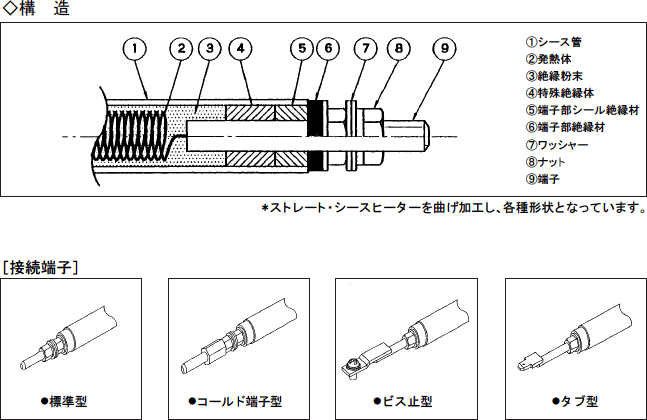 ◇構　造

1 2 3 4 5 6 7 8 9

①シース管
②発熱体
③絶縁粉末
④特殊絶縁体
⑤端子部シール絶縁材
⑥端子部絶縁材
⑦ワッシャー
⑧ナット
⑨端子

＊ストレート・シースヒーターを曲げ加工し、各種形状となっています。

［接続端子］

●標準型

●コールド端子型

●ビス止型

●タブ型